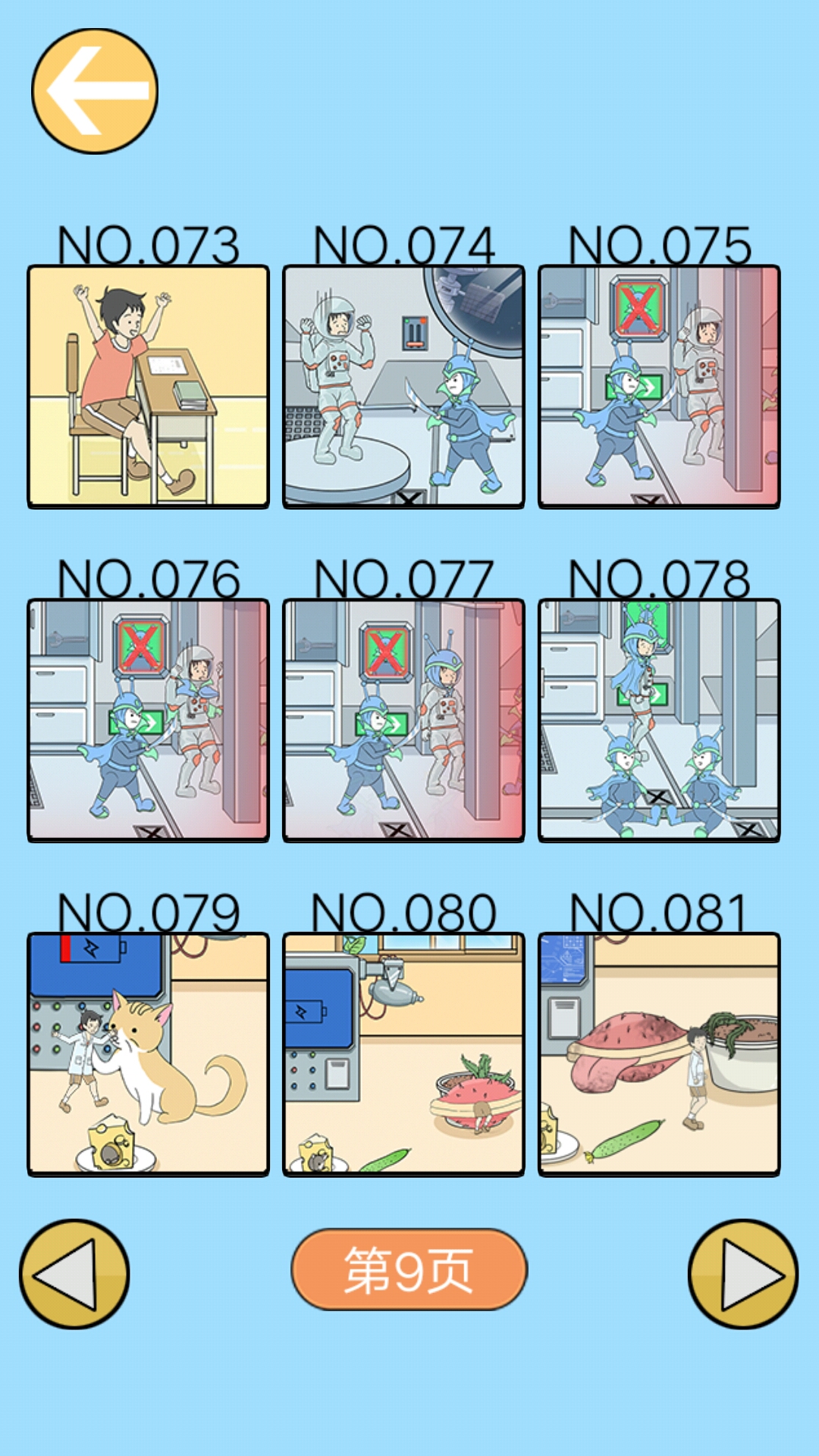 NO.073 NO.074 NO.075

NO.076 NO.077 NO.078

NO.079 NO.080 NO.081

第9页